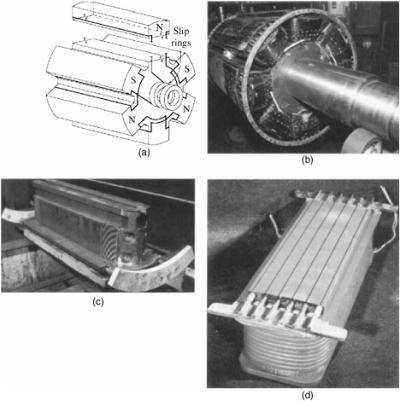 N
Slip rings
S
S
N
N
(a)
(b)
(c)
(d)